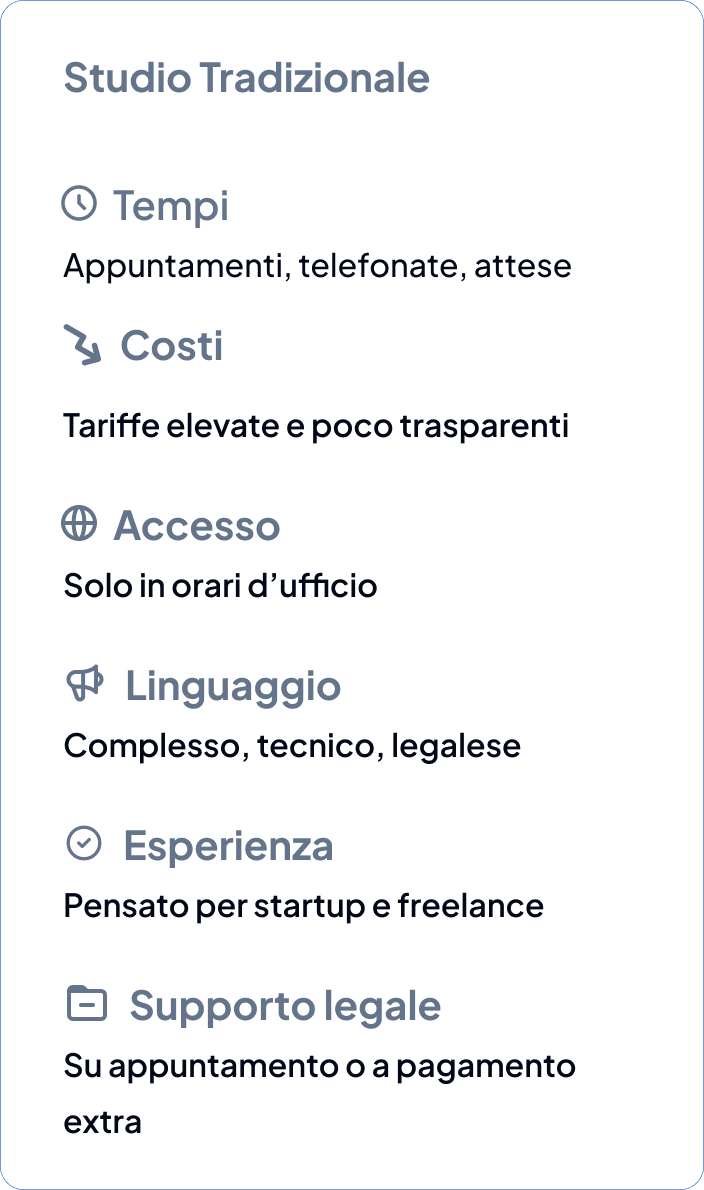 Studio Tradizionale

Tempi

Appuntamenti, telefonate, attese

Costi

Tariffe elevate e poco trasparenti

Accesso

Solo in orari d'ufficio

Linguaggio

Complesso, tecnico, legalese

Esperienza

Pensato per startup e freelance

Supporto legale

Su appuntamento o a pagamento extra